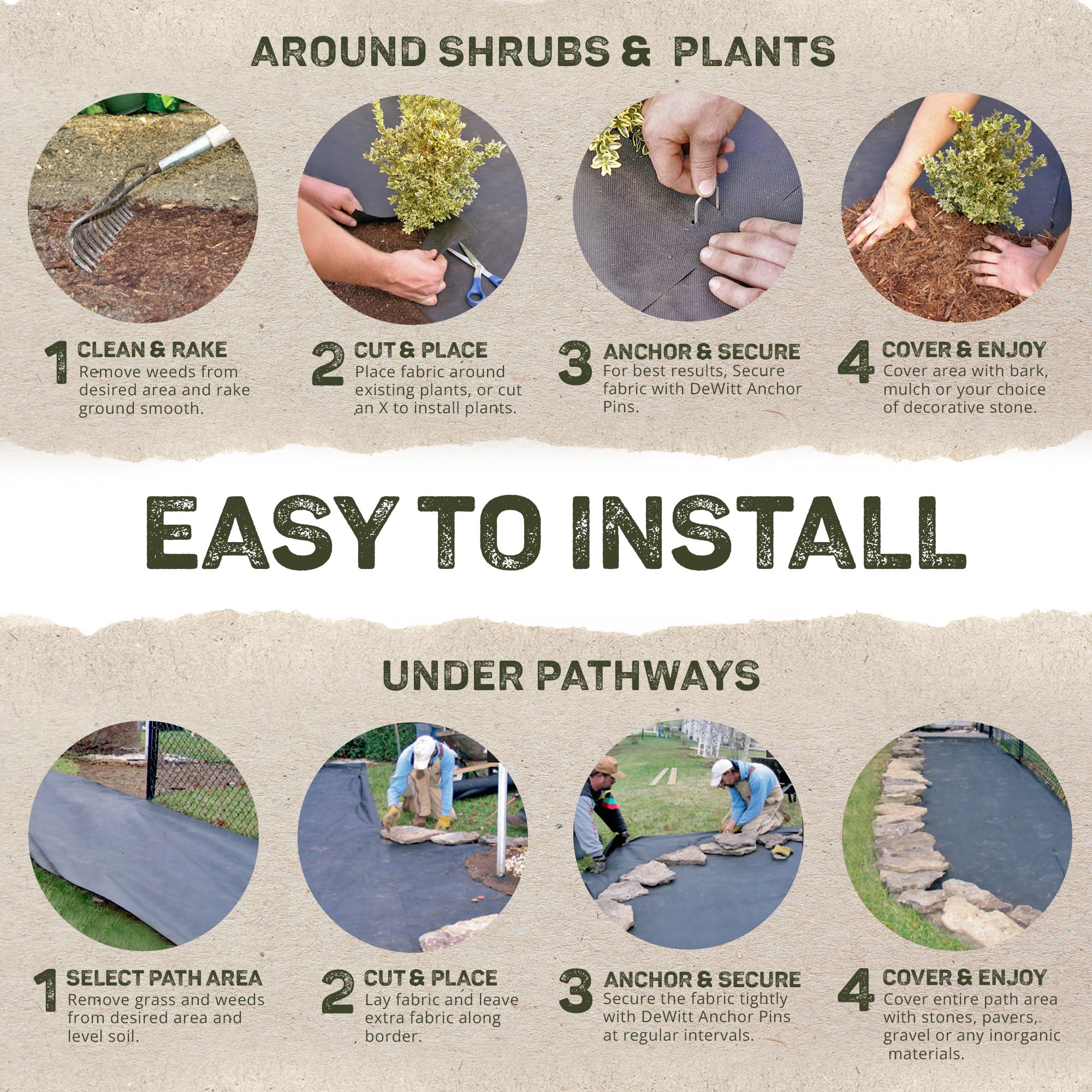 AROUND SHRUBS & PLANTS

1 CLEAN & RAKE
Remove weeds from desired area and rake ground smooth.

2 CUT & PLACE
Place fabric around existing plants, or cut an X to install plants.

3 ANCHOR & SECURE
For best results, Secure fabric with DeWitt Anchor Pins.

4 COVER & ENJOY
Cover area with bark, mulch or your choice of decorative stone.

EASY TO INSTALL

UNDER PATHWAYS

1 SELECT PATH AREA
Remove grass and weeds from desired area and level soil.

2 CUT & PLACE
Lay fabric and leave extra fabric along border.

3 ANCHOR & SECURE
Secure the fabric tightly with DeWitt Anchor Pins at regular intervals.

4 COVER & ENJOY
Cover entire path area with stones, pavers, gravel or any inorganic materials.