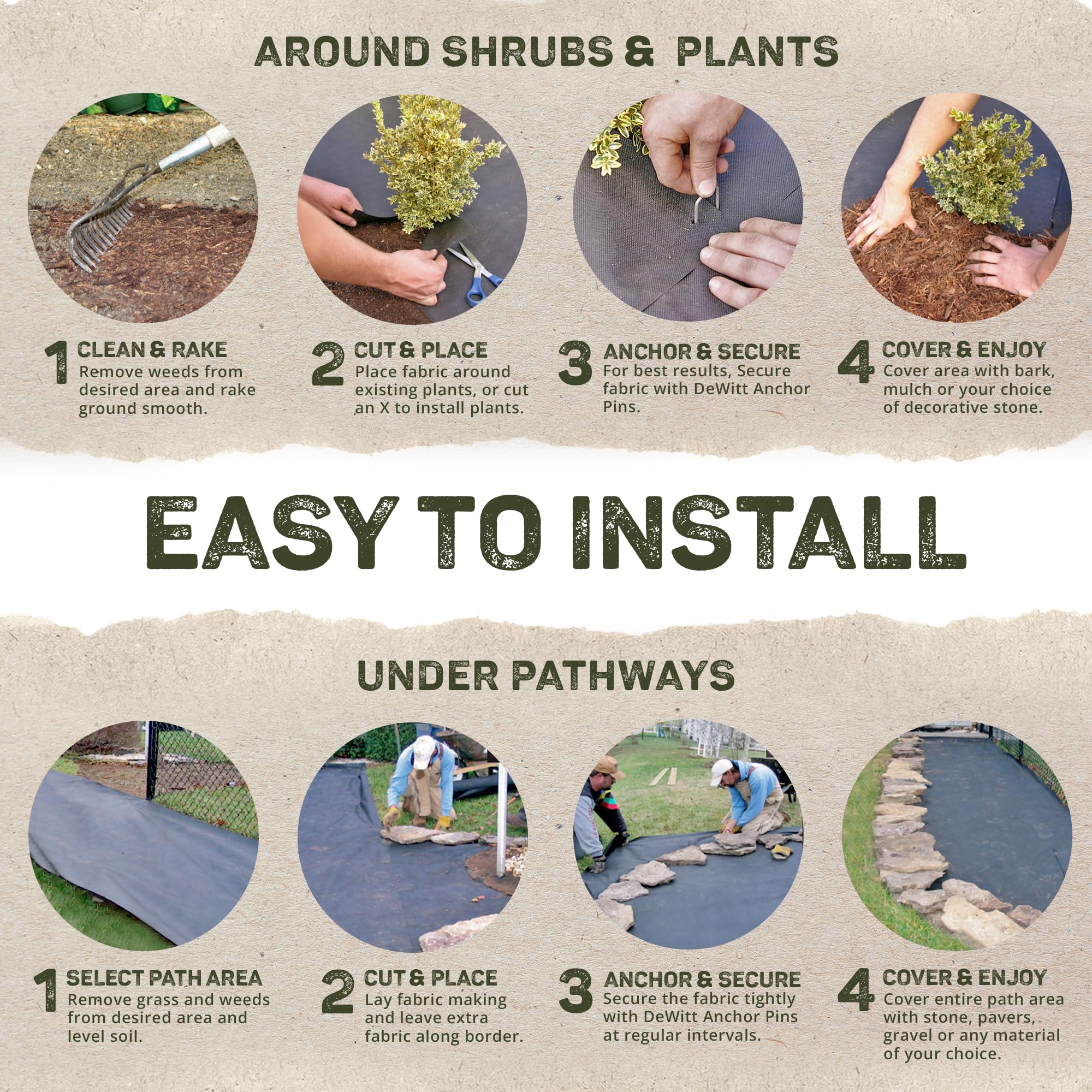 AROUND SHRUBS & PLANTS

1 CLEAN & RAKE
Remove weeds from desired area and rake ground smooth.

2 CUT & PLACE
Place fabric around existing plants, or cut an X to install plants.

3 ANCHOR & SECURE
For best results, Secure fabric with DeWitt Anchor Pins.

4 COVER & ENJOY
Cover area with bark, mulch or your choice of decorative stone.

EASY TO INSTALL

UNDER PATHWAYS

1 SELECT PATH AREA
Remove grass and weeds from desired area and level soil.

2 CUT & PLACE
Lay fabric making and leave extra fabric along border.

3 ANCHOR & SECURE
Secure the fabric tightly with DeWitt Anchor Pins at regular intervals.

4 COVER & ENJOY
Cover entire path area with stone, pavers, gravel or any material of your choice.