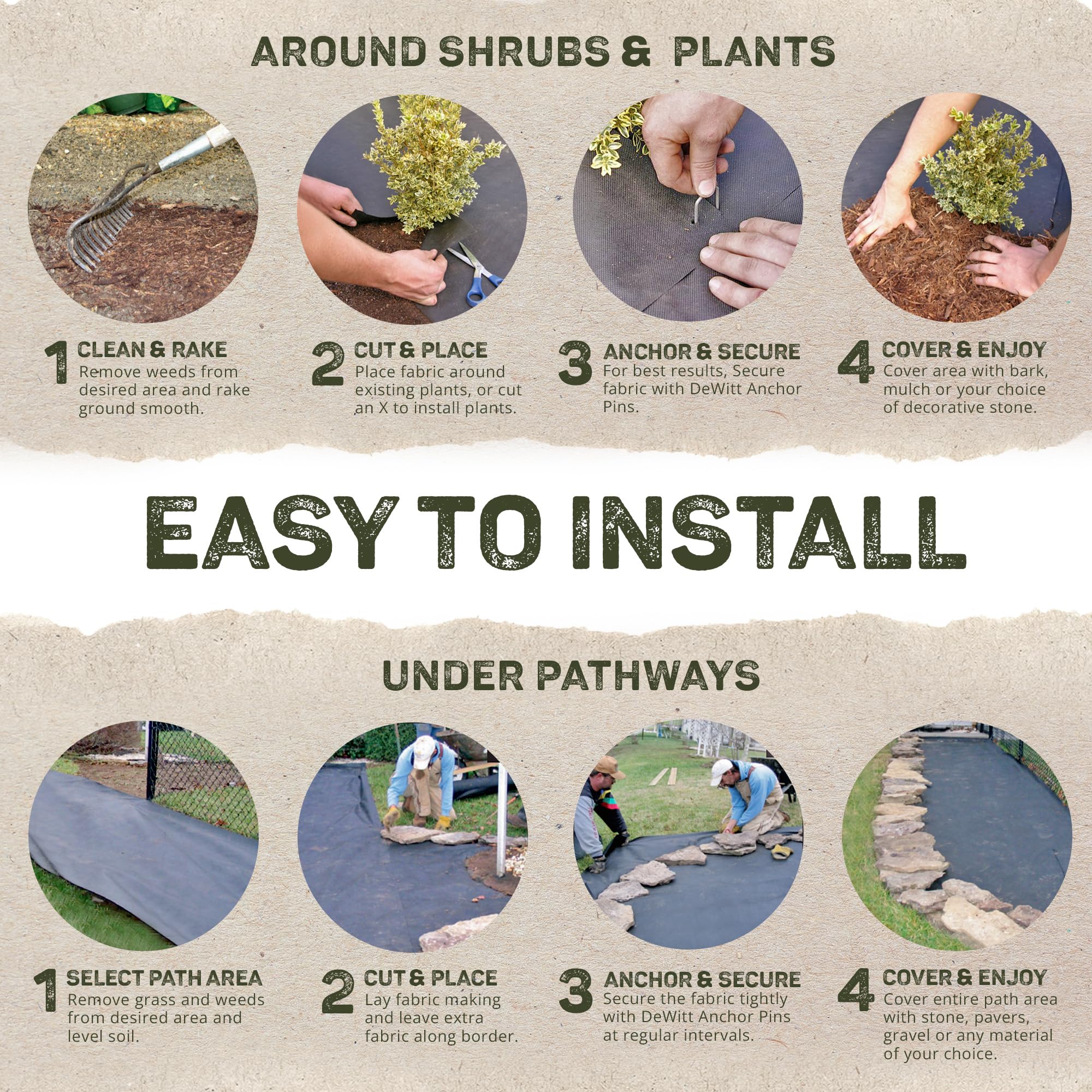 AROUND SHRUBS & PLANTS

1 CLEAN & RAKE
Remove weeds from desired area and rake ground smooth.

2 CUT & PLACE
Place fabric around existing plants, or cut an X to install plants.

3 ANCHOR & SECURE
For best results, Secure fabric with DeWitt Anchor Pins.

4 COVER & ENJOY
Cover area with bark, mulch or your choice of decorative stone.

EASY TO INSTALL

UNDER PATHWAYS

1 SELECT PATH AREA
Remove grass and weeds from desired area and level soil.

2 CUT & PLACE
Lay fabric making and leave extra fabric along border.

3 ANCHOR & SECURE
Secure the fabric tightly with DeWitt Anchor Pins at regular intervals.

4 COVER & ENJOY
Cover entire path area with stone, pavers, gravel or any material of your choice.