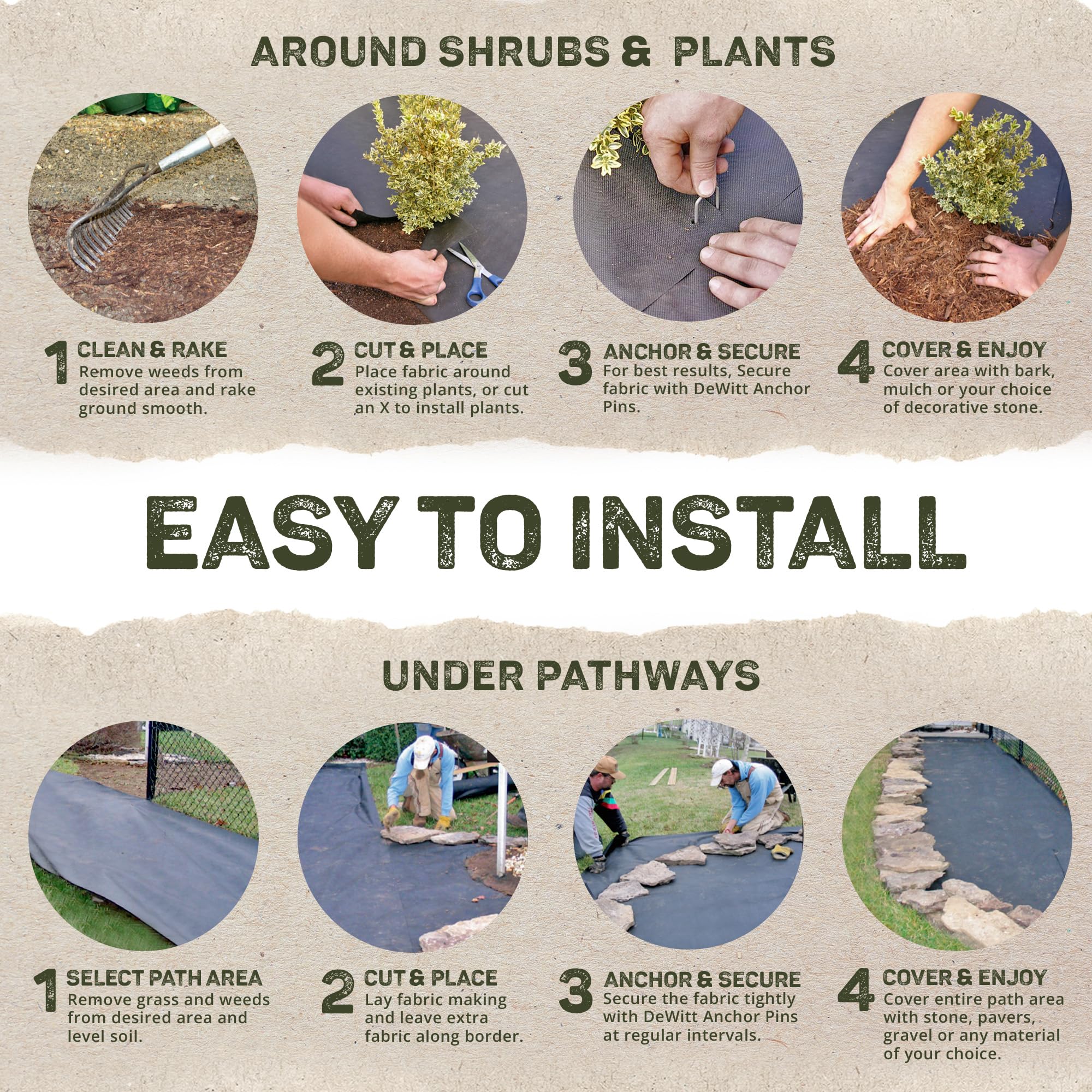 AROUND SHRUBS & PLANTS

1 CLEAN & RAKE
Remove weeds from desired area and rake ground smooth.

2 CUT & PLACE
Place fabric around existing plants, or cut an X to install plants.

3 ANCHOR & SECURE
For best results, Secure fabric with DeWitt Anchor Pins.

4 COVER & ENJOY
Cover area with bark, mulch or your choice of decorative stone.

EASY TO INSTALL

UNDER PATHWAYS

1 SELECT PATH AREA
Remove grass and weeds from desired area and level soil.

2 CUT & PLACE
Lay fabric making and leave extra fabric along border.

3 ANCHOR & SECURE
Secure the fabric tightly with DeWitt Anchor Pins at regular intervals.

4 COVER & ENJOY
Cover entire path area with stone, pavers, gravel or any material of your choice.